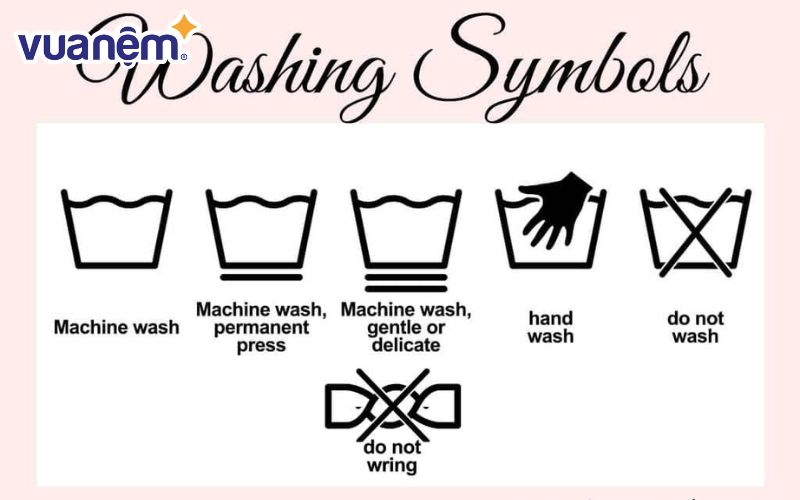 vuanệm

Washing Symbols

Machine wash

Machine wash, permanent press

Machine wash, gentle or delicate

hand wash

do not wash

do not wring